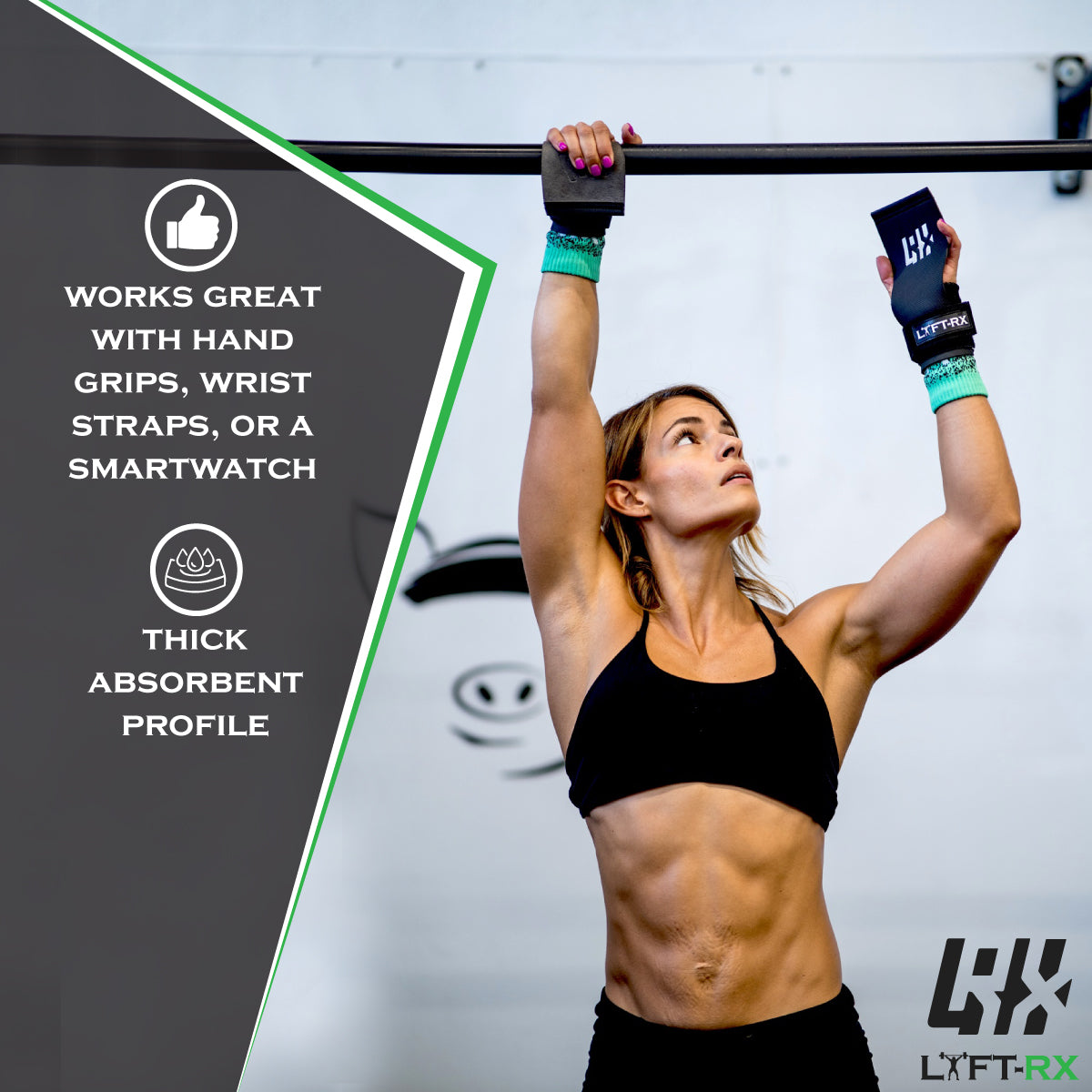 WORKS GREAT WITH HAND GRIPS, WRIST STRAPS, OR A SMARTWATCH

THICK ABSORBENT PROFILE

LX

LIFT-RX

LX

LIFT-RX